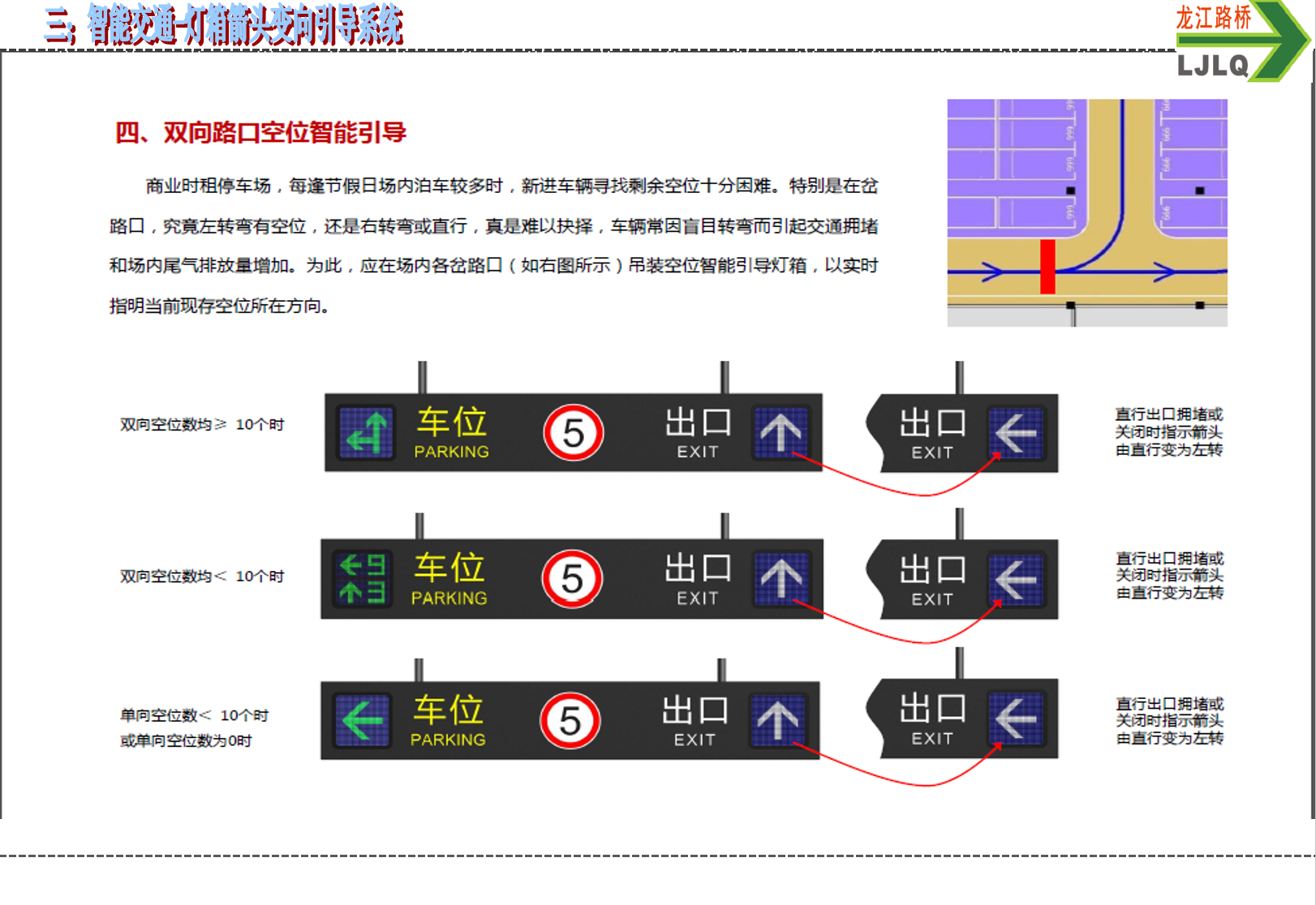 三、智能交通-灯箱箭头变向引导系统

龙江路桥
LJLQ

四、双向路口空位智能引导

商业时租停车场，每逢节假日场内泊车较多时，新进车辆寻找剩余空位十分困难。特别是在岔路口，究竟左转弯有空位，还是右转弯或直行，真是难以抉择，车辆常因盲目转弯而引起交通拥堵和场内尾气排放量增加。为此，应在场内各岔路口（如右图所示）吊装空位智能引导灯箱，以实时指明当前现存空位所在方向。

双向空位数均≥ 10个时

车位
PARKING
5
出口
EXIT

出口
EXIT

直行出口拥堵或关闭时指示箭头由直行变为左转

双向空位数均< 10个时

9
3

车位
PARKING
5
出口
EXIT

出口
EXIT

直行出口拥堵或关闭时指示箭头由直行变为左转

单向空位数< 10个时
或单向空位数为0时

车位
PARKING
5
出口
EXIT

出口
EXIT

直行出口拥堵或关闭时指示箭头由直行变为左转